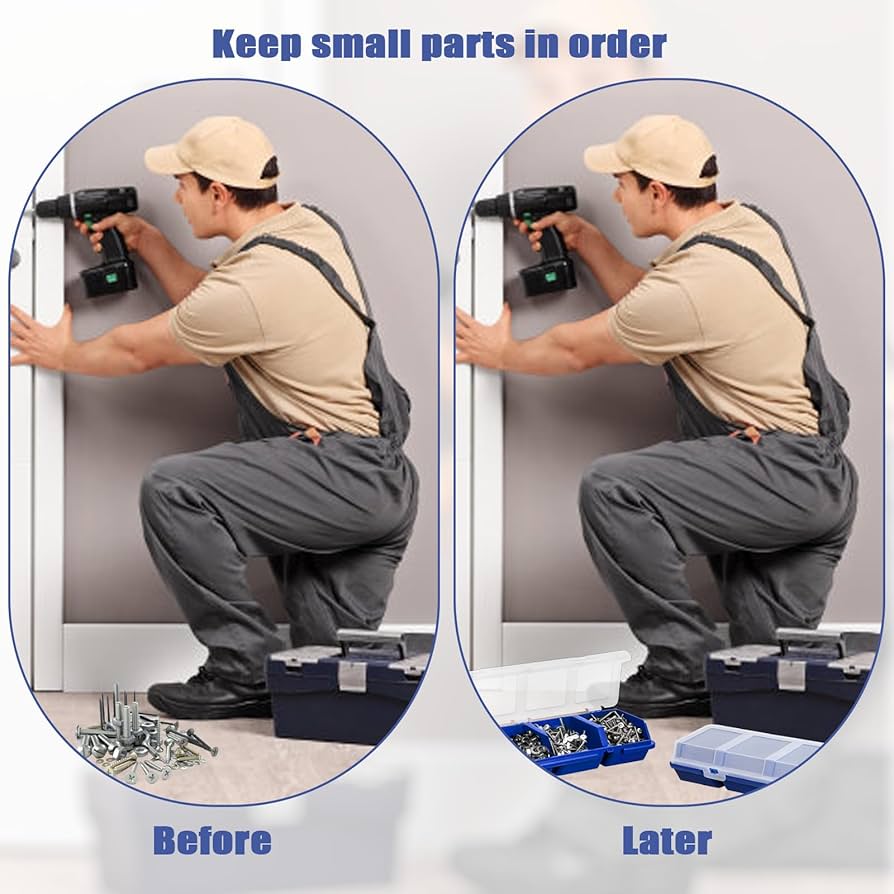 Keep small parts in order

Before

Later